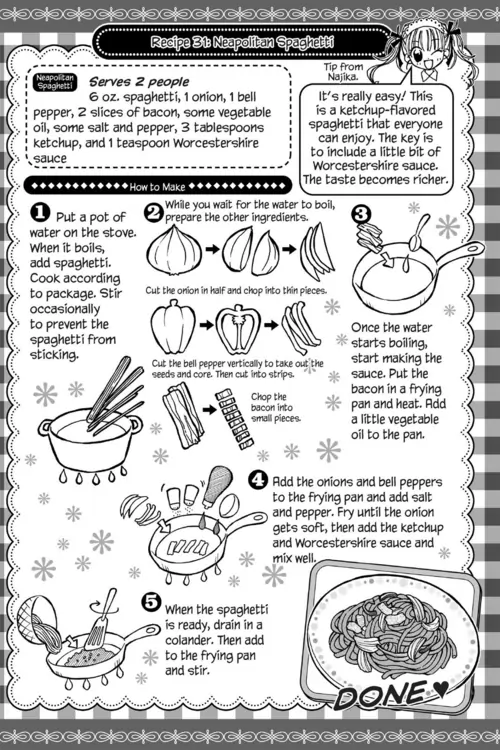 Recipe 31: Neapolitan Spaghetti

Neapolitan Spaghetti

Serves 2 people
6 oz. spaghetti, 1 onion, 1 bell pepper, 2 slices of bacon, some vegetable oil, some salt and pepper, 3 tablespoons ketchup, and 1 teaspoon Worcestershire sauce

Tip from Najika.

It's really easy! This is a ketchup-flavored spaghetti that everyone can enjoy. The key is to include a little bit of Worcestershire sauce. The taste becomes richer.

How to Make

1 Put a pot of water on the stove. When it boils, add spaghetti. Cook according to package. Stir occasionally to prevent the spaghetti from sticking.

2 While you wait for the water to boil, prepare the other ingredients.

Cut the onion in half and chop into thin pieces.

Cut the bell pepper vertically to take out the seeds and core. Then cut into strips.

Chop the bacon into small pieces.

3 Once the water starts boiling, start making the sauce. Put the bacon in a frying pan and heat. Add a little vegetable oil to the pan.

4 Add the onions and bell peppers to the frying pan and add salt and pepper. Fry until the onion gets soft, then add the ketchup and Worcestershire sauce and mix well.

5 When the spaghetti is ready, drain in a colander. Then add to the frying pan and stir.

DONE♥